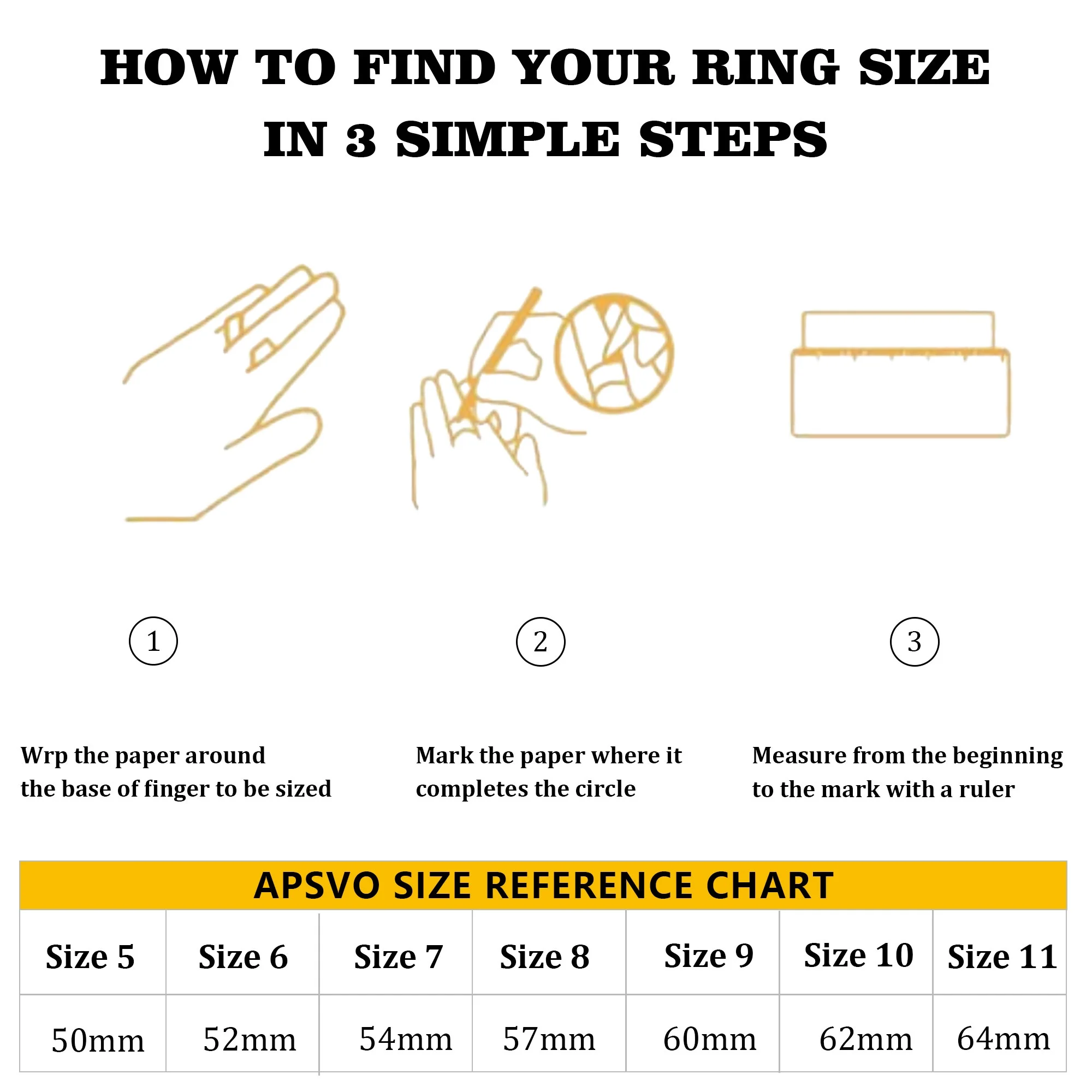 HOW TO FIND YOUR RING SIZE
IN 3 SIMPLE STEPS

1

2

3

Wrp the paper around the base of finger to be sized

Mark the paper where it completes the circle

Measure from the beginning to the mark with a ruler

APSVO SIZE REFERENCE CHART

| Size 5 | Size 6 | Size 7 | Size 8 | Size 9 | Size 10 | Size 11 |
|---|---|---|---|---|---|---|
| 50mm | 52mm | 54mm | 57mm | 60mm | 62mm | 64mm |